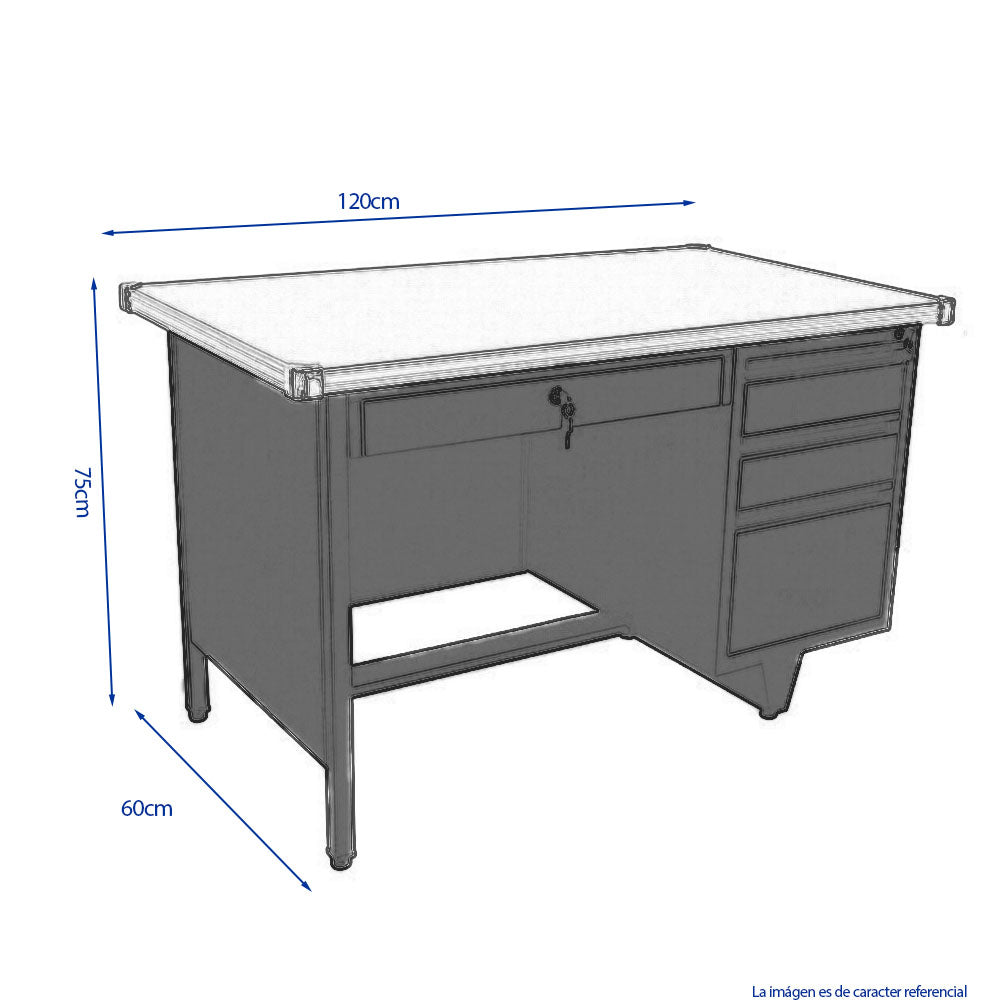 120cm

75cm

60cm

La imágen es de caracter referencial