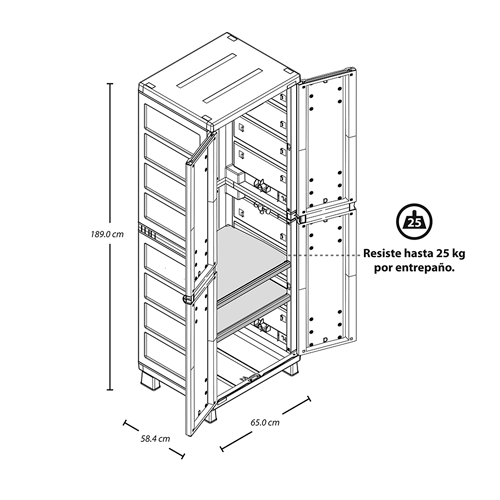 189.0 cm

25

Resiste hasta 25 kg por entrepaño.

58.4 cm

65.0 cm